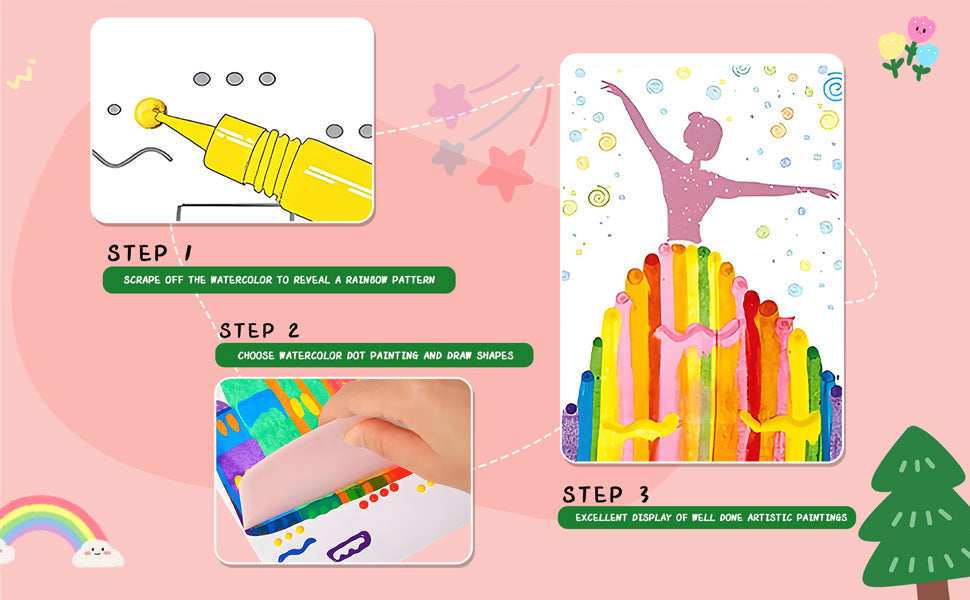 STEP 1

SCRAPE OFF THE WATERCOLOR TO REVEAL A RAINBOW PATTERN

STEP 2

CHOOSE WATERCOLOR DOT PAINTING AND DRAW SHAPES

STEP 3

EXCELLENT DISPLAY OF WELL DONE ARTISTIC PAINTINGS